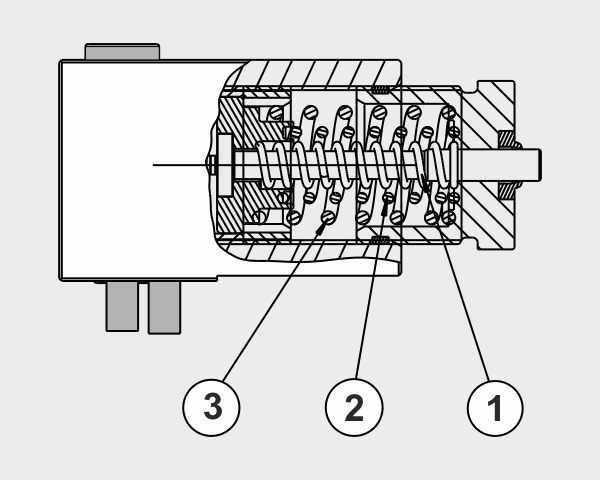 3
2
1