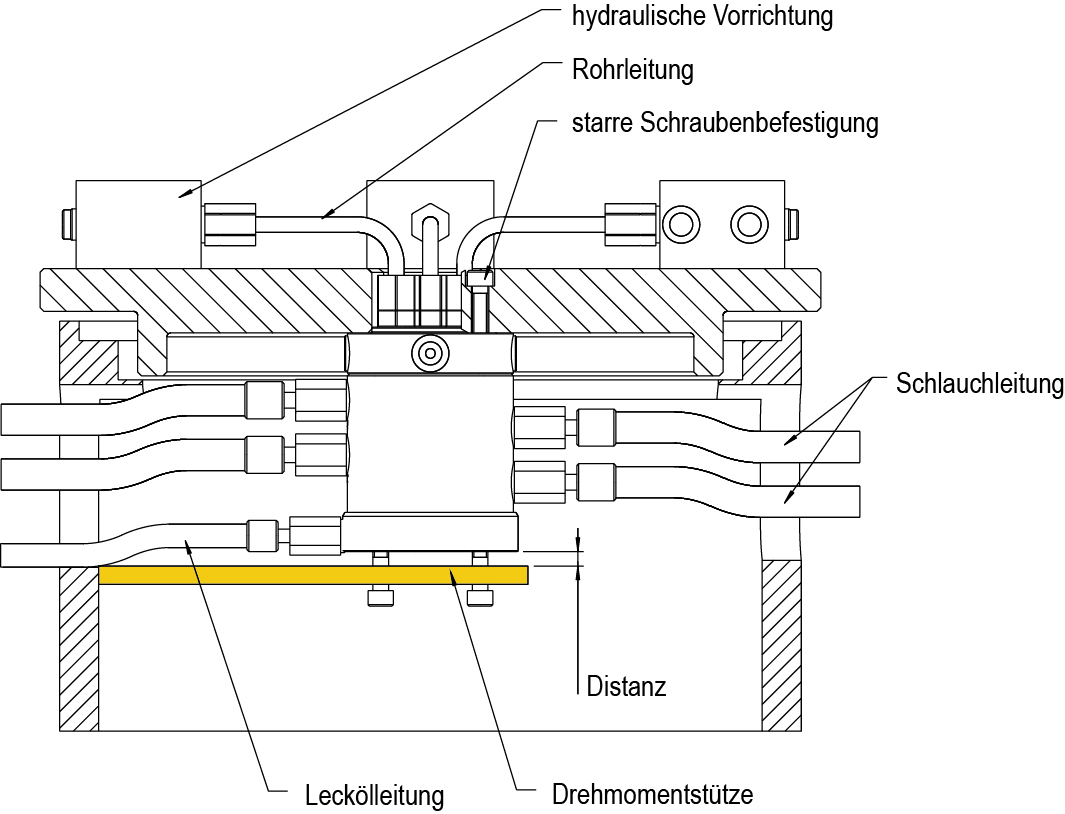 hydraulische Vorrichtung
Rohrleitung
starre Schraubenbefestigung
Schlauchleitung
Distanz
Leckölleitung
Drehmomentstütze