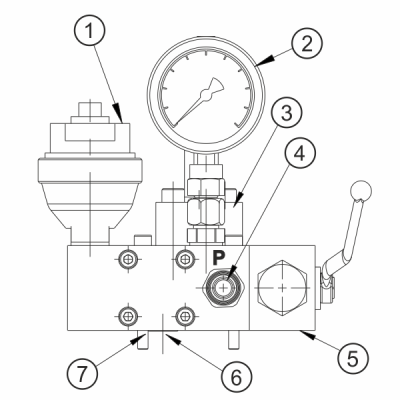 1
2
3
4
P
5
7
6