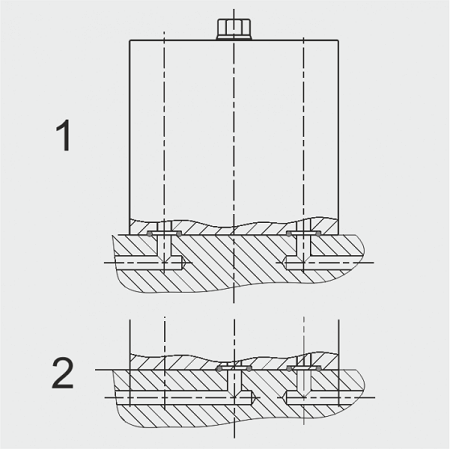 1

2