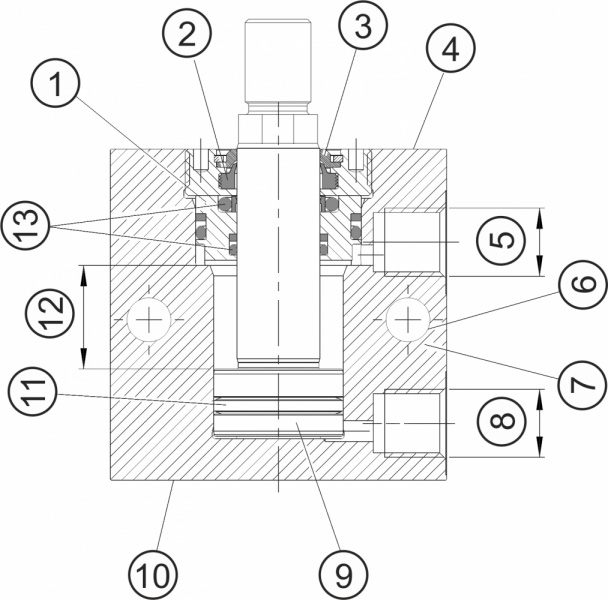 2
3
4
1
13
5
6
12
7
11
8
10
9