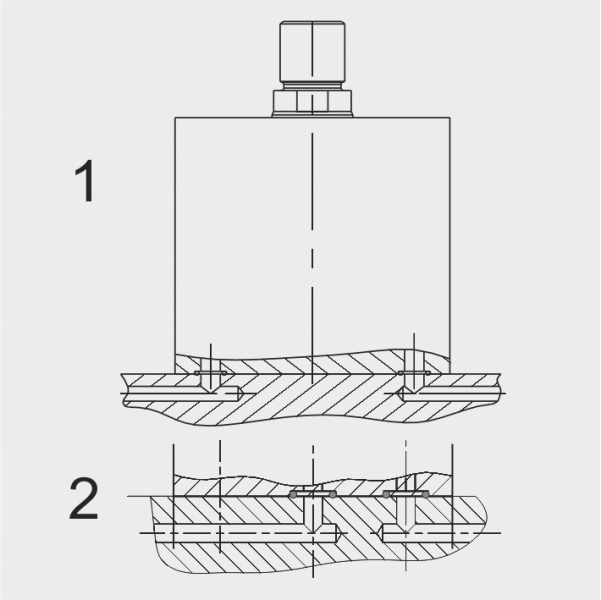 1

2