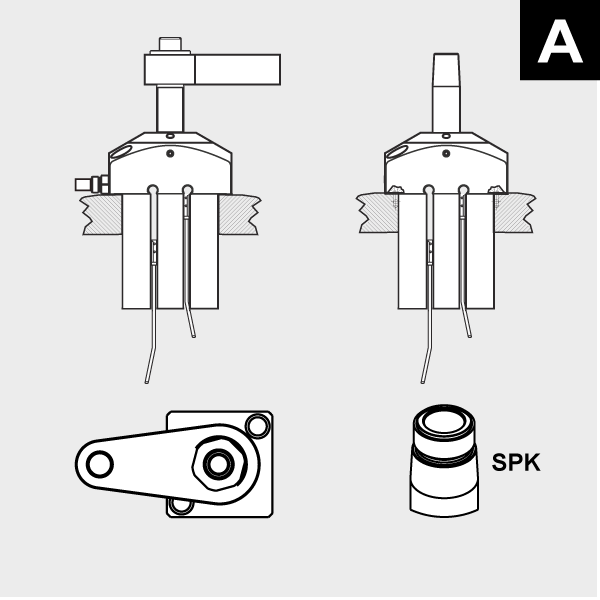 A

SPK